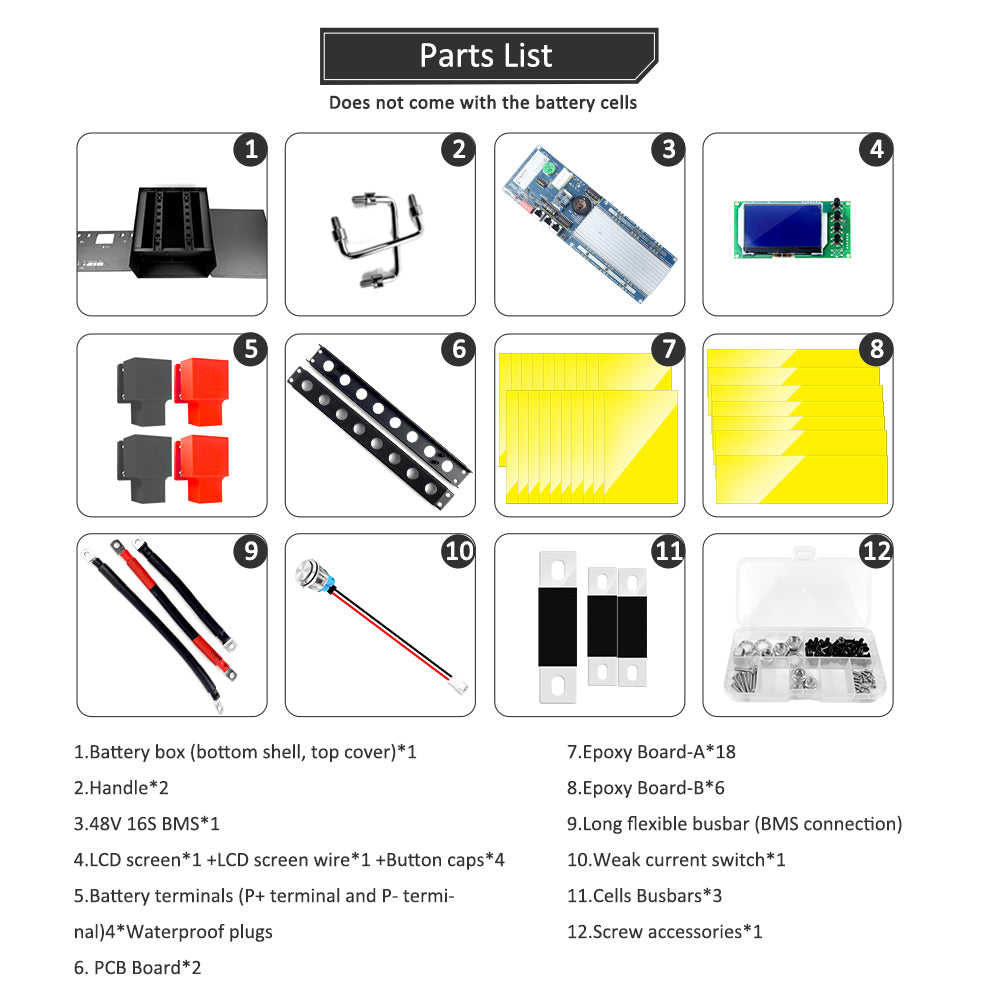 Parts List

Does not come with the battery cells

1 2 3 4 5 6 7 8 9 10 11 12

1.Battery box (bottom shell, top cover)*1

2.Handle*2

3.48V 16S BMS*1

4.LCD screen*1 +LCD screen wire*1 +Button caps*4

5.Battery terminals (P+ terminal and P- terminal)4*Waterproof plugs

6. PCB Board*2

7.Epoxy Board-A*18

8.Epoxy Board-B*6

9.Long flexible busbar (BMS connection)

10.Weak current switch*1

11.Cells Busbars*3

12.Screw accessories*1