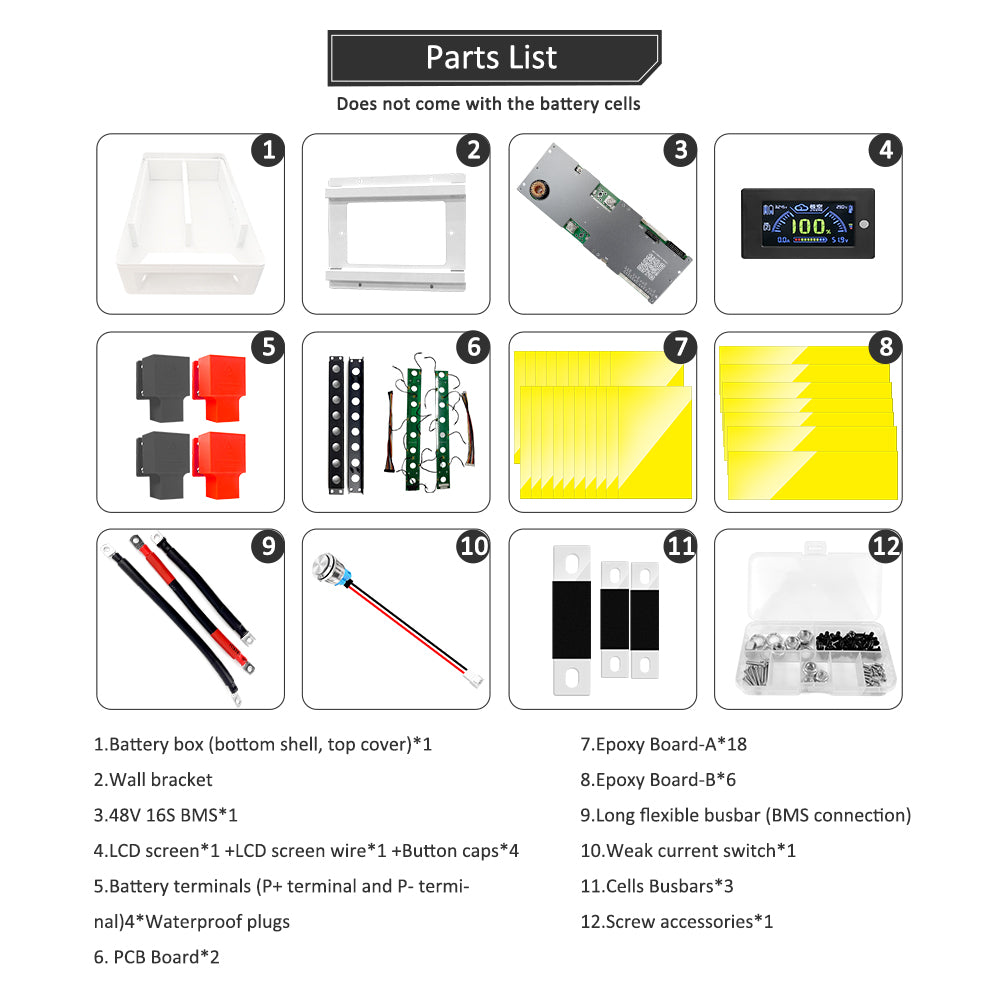 Parts List

Does not come with the battery cells

1

2

3

4

100%

5

6

7

8

9

10

11

12

1.Battery box (bottom shell, top cover)*1

2.Wall bracket

3.48V 16S BMS*1

4.LCD screen*1 +LCD screen wire*1 +Button caps*4

5.Battery terminals (P+ terminal and P- terminal)4*Waterproof plugs

6. PCB Board*2

7.Epoxy Board-A*18

8.Epoxy Board-B*6

9.Long flexible busbar (BMS connection)

10.Weak current switch*1

11.Cells Busbars*3

12.Screw accessories*1